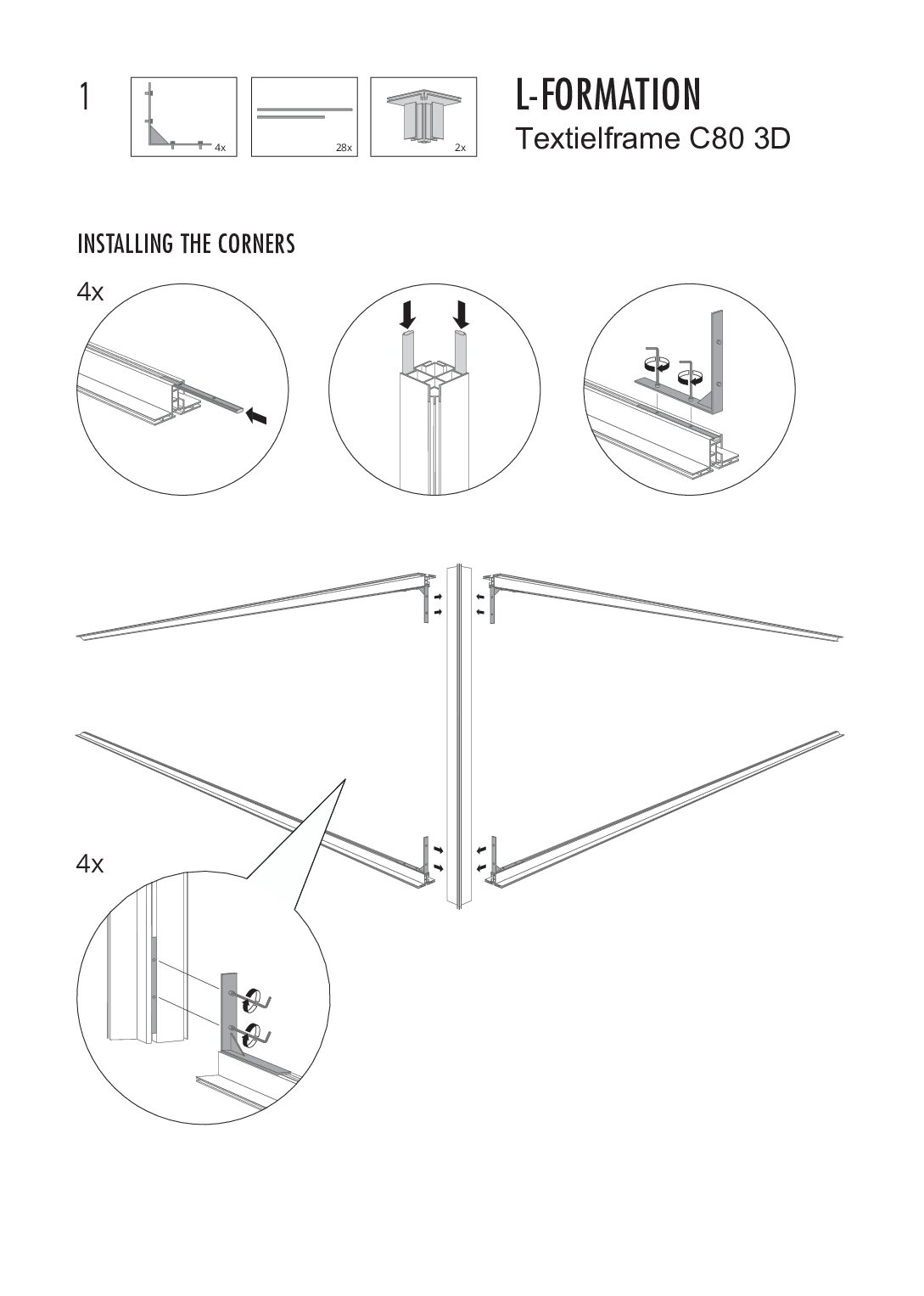 1

4x

28x

2x

L-FORMATION
Textielframe C80 3D

INSTALLING THE CORNERS

4x

4x